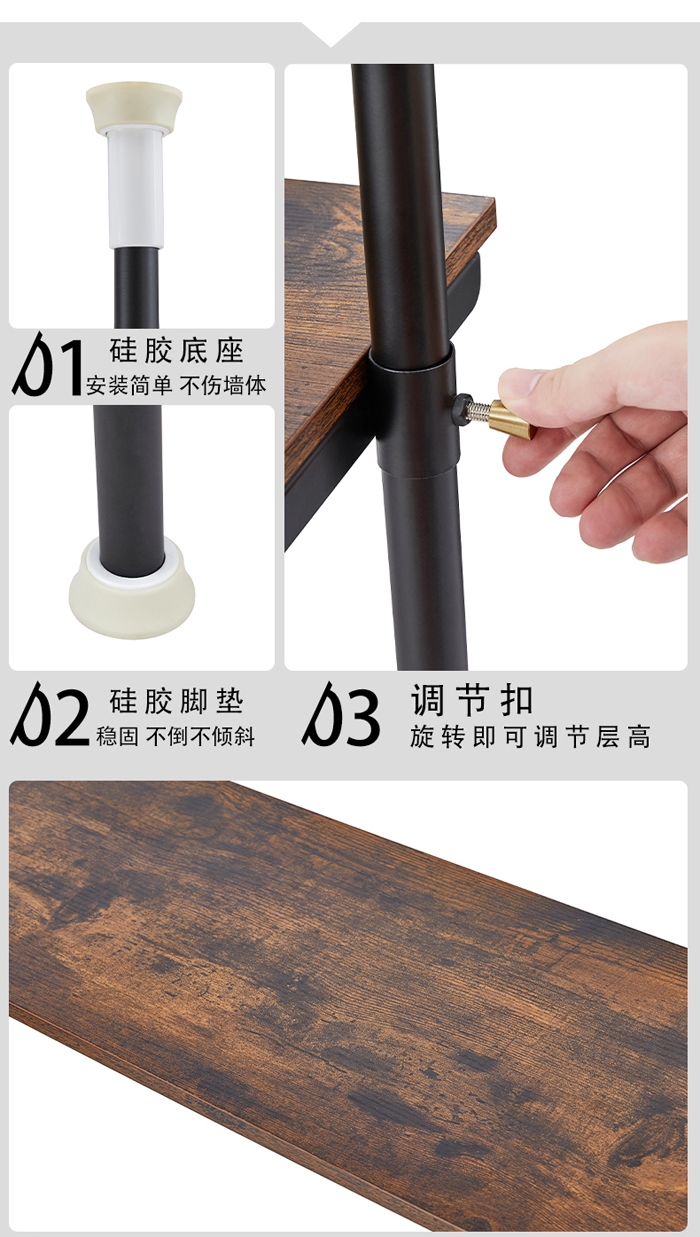 01 硅胶底座
安装简单 不伤墙体

02 硅胶脚垫
稳固 不倒不倾斜

03 调节扣
旋转即可调节层高